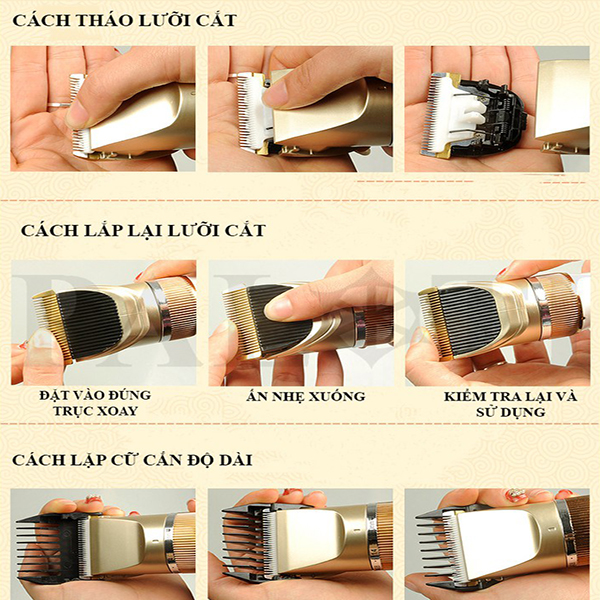 CÁCH THÁO LƯỠI CẮT

CÁCH LẮP LẠI LƯỠI CẮT

ĐẶT VÀO ĐÚNG TRỤC XOAY

ẤN NHẸ XUỐNG

KIỂM TRA LẠI VÀ SỬ DỤNG

CÁCH LẮP CỮ CẮN ĐỘ DÀI